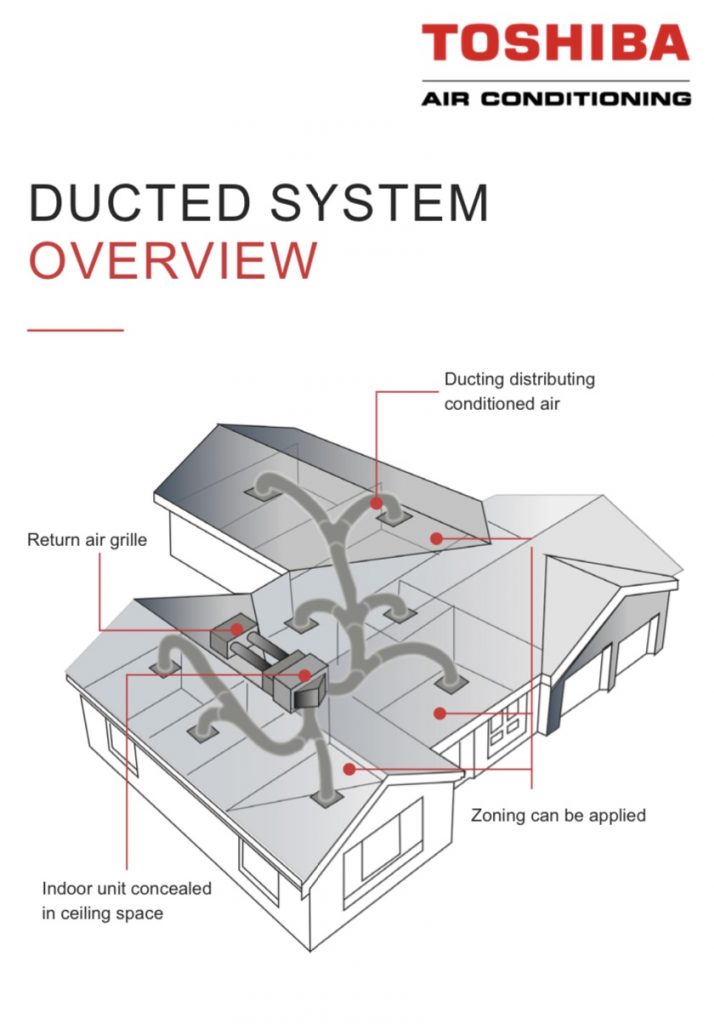 TOSHIBA
AIR CONDITIONING

DUCTED SYSTEM
OVERVIEW

Ducting distributing conditioned air

Return air grille

Zoning can be applied

Indoor unit concealed in ceiling space